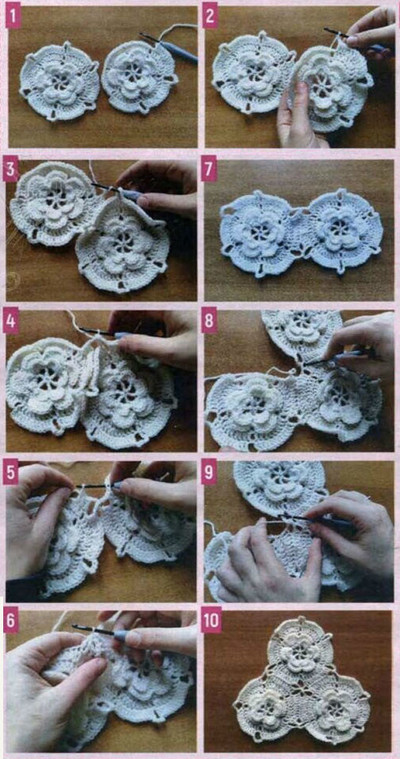 1
2
3
7
4
8
5
9
6
10